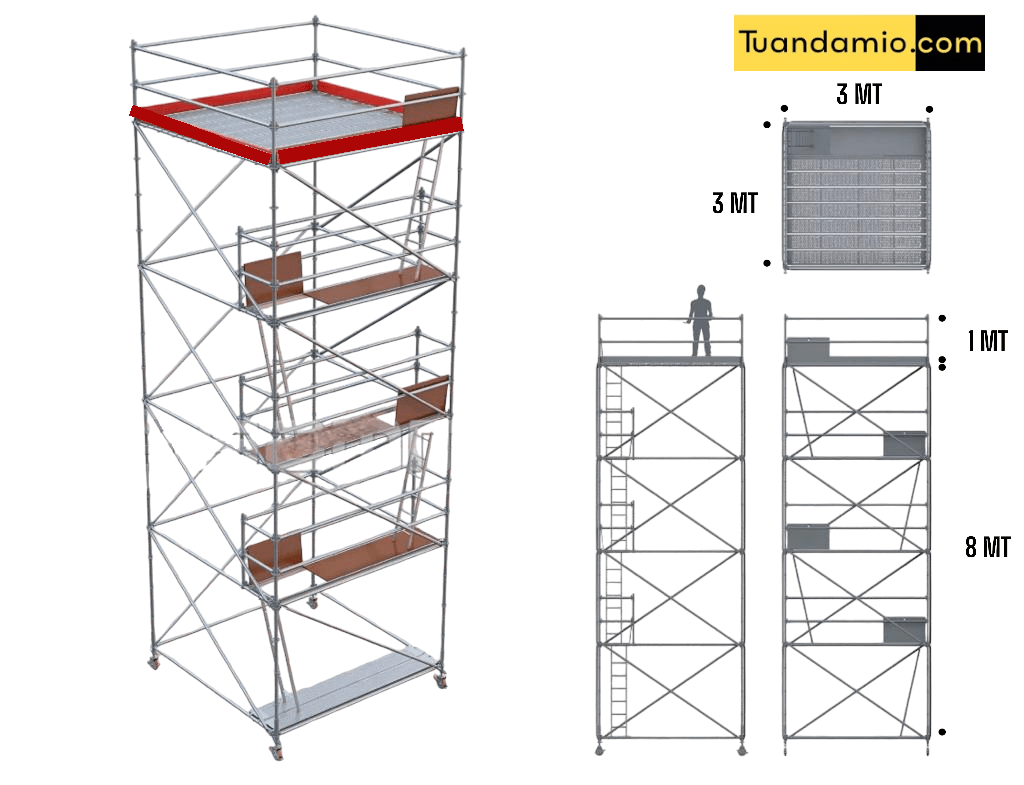 Tuandamio.com

3 MT

3 MT

1 MT

8 MT